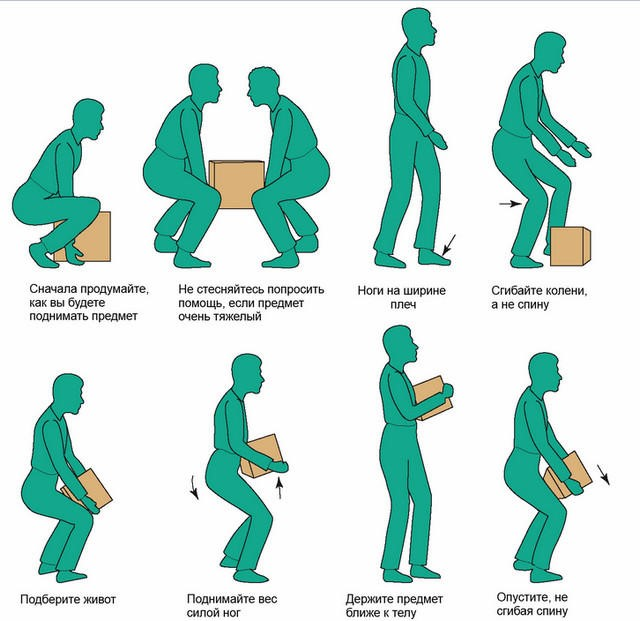 Сначала продумайте, как вы будете поднимать предмет

Не стесняйтесь попросить помощь, если предмет очень тяжелый

Ноги на ширине плеч

Сгибайте колени, а не спину

Подберите живот

Поднимайте вес силой ног

Держите предмет ближе к телу

Опустите, не сгибая спину